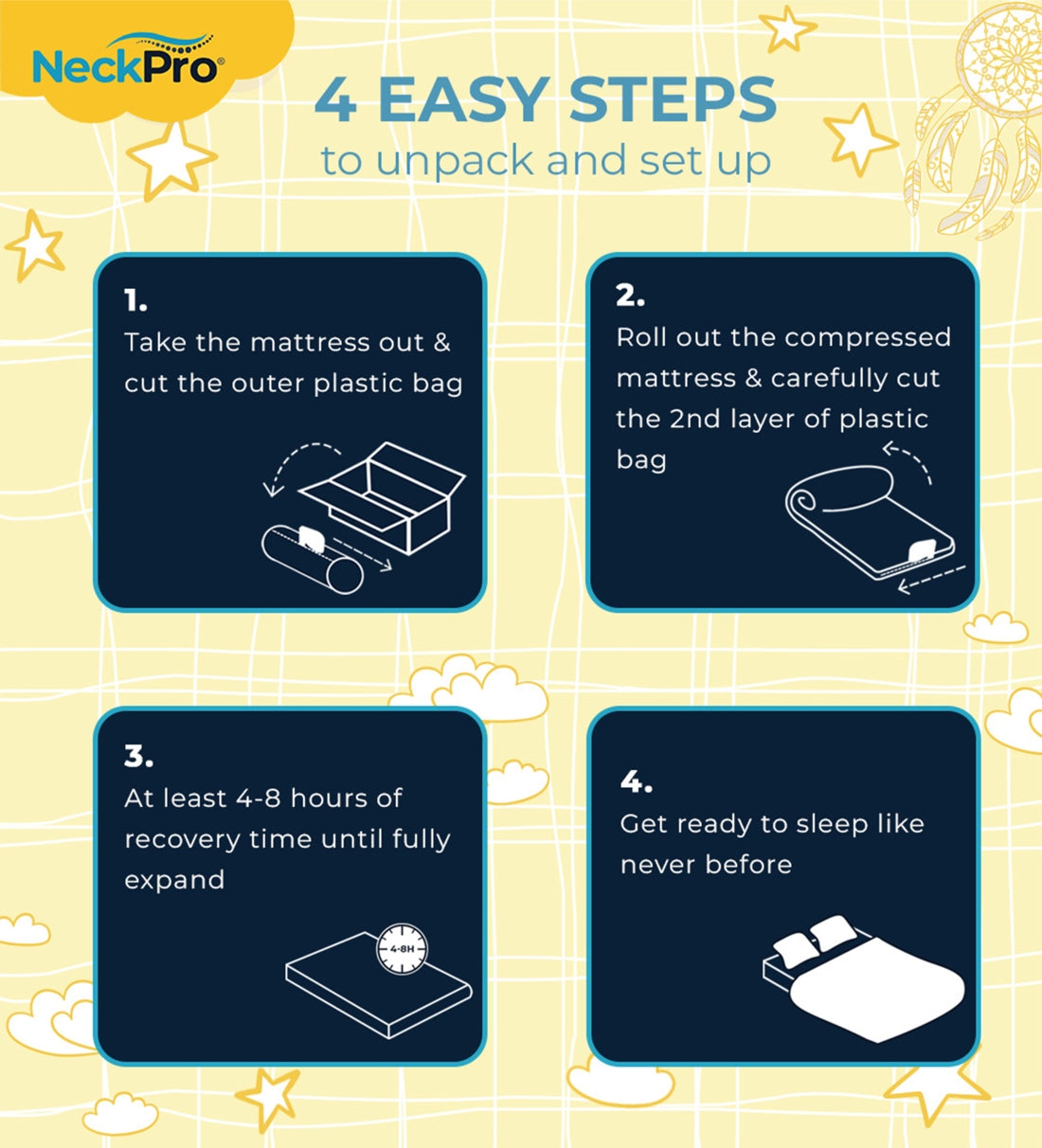 NeckPro®

4 EASY STEPS
to unpack and set up

1.
Take the mattress out & cut the outer plastic bag

2.
Roll out the compressed mattress & carefully cut the 2nd layer of plastic bag

3.
At least 4-8 hours of recovery time until fully expand

4-8H

4.
Get ready to sleep like never before