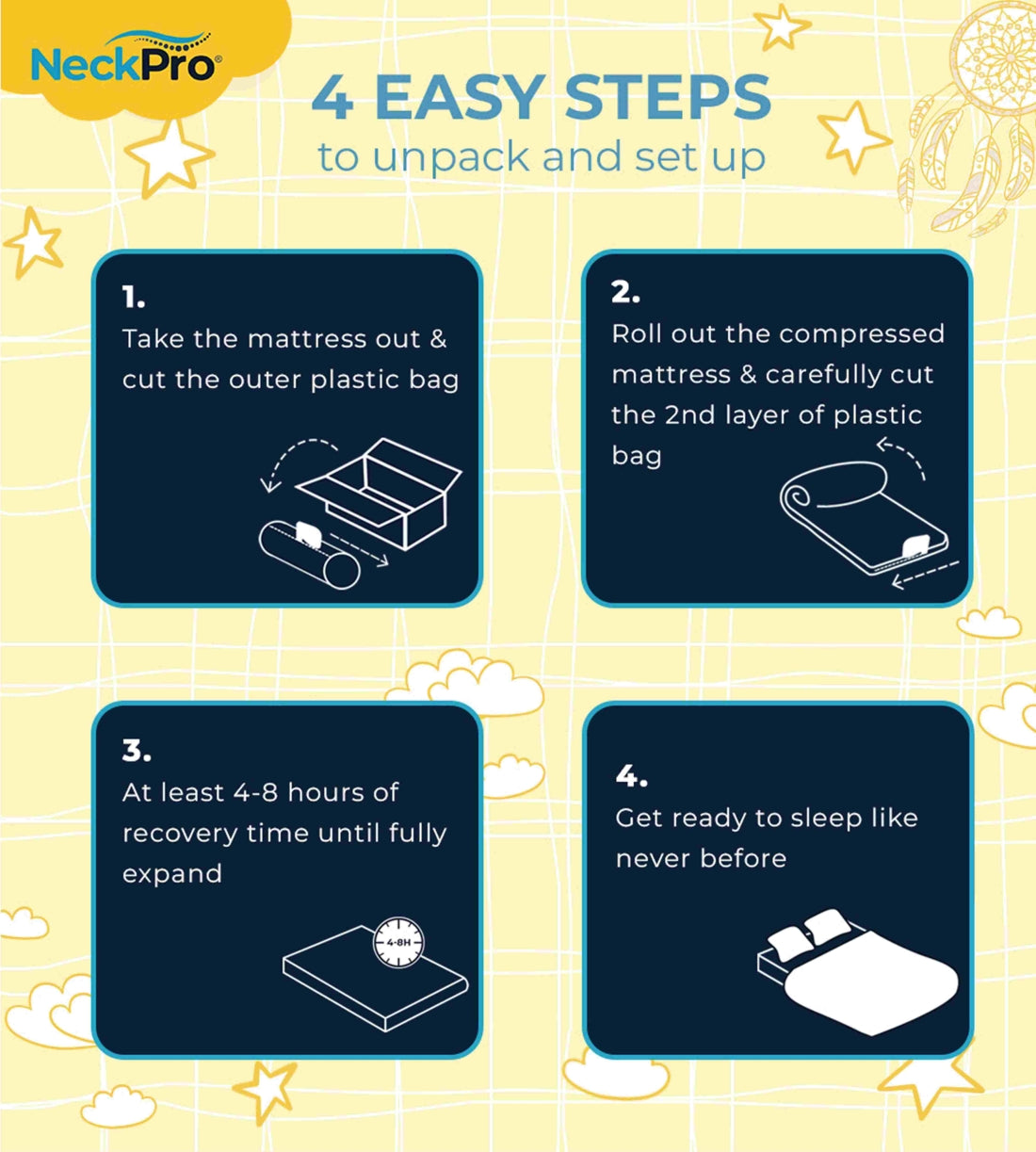 NeckPro®

4 EASY STEPS
to unpack and set up

1.
Take the mattress out & cut the outer plastic bag

2.
Roll out the compressed mattress & carefully cut the 2nd layer of plastic bag

3.
At least 4-8 hours of recovery time until fully expand

4-8H

4.
Get ready to sleep like never before